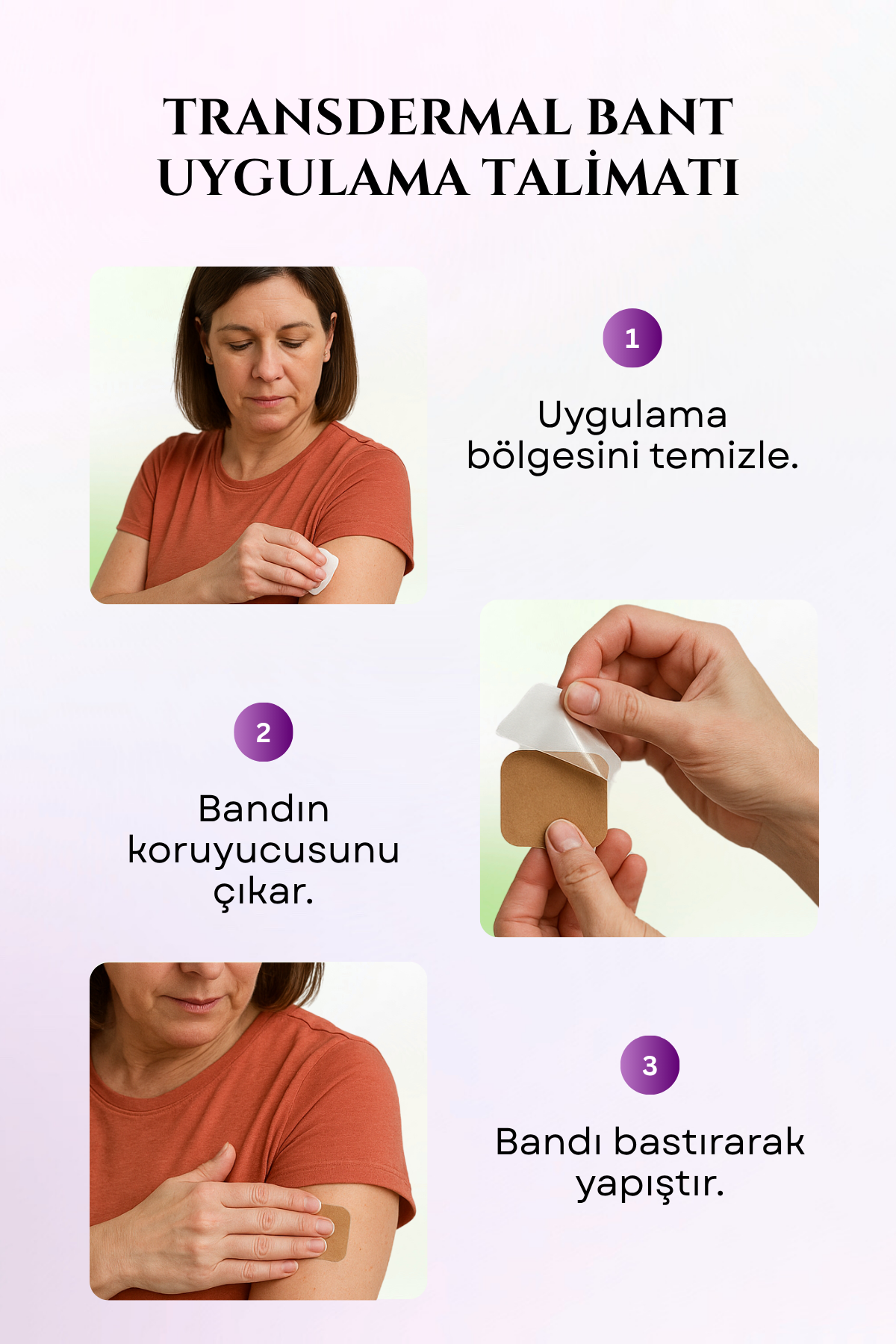 TRANSDERMAL BANT UYGULAMA TALİMATI

1

Uygulama bölgesini temizle.

2

Bandın koruyucusunu çıkar.

3

Bandı bastırarak yapıştır.