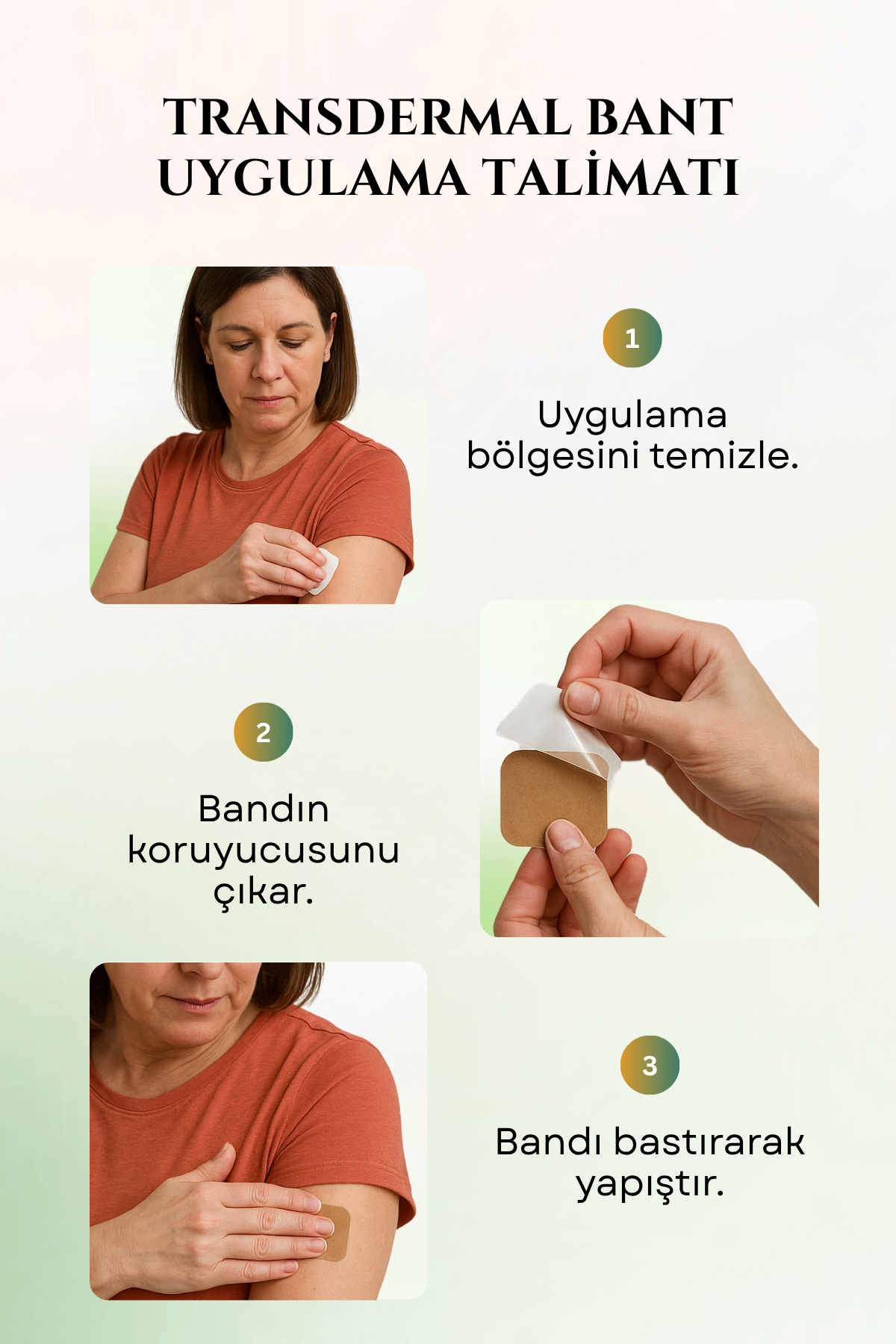 TRANSDERMAL BANT UYGULAMA TALİMATI

1

Uygulama bölgesini temizle.

2

Bandın koruyucusunu çıkar.

3

Bandı bastırarak yapıştır.